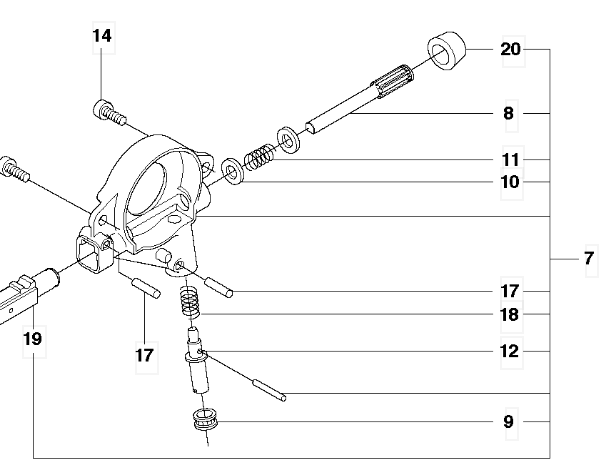 14
20
8
11
10
7
17
18
19
17
12
9